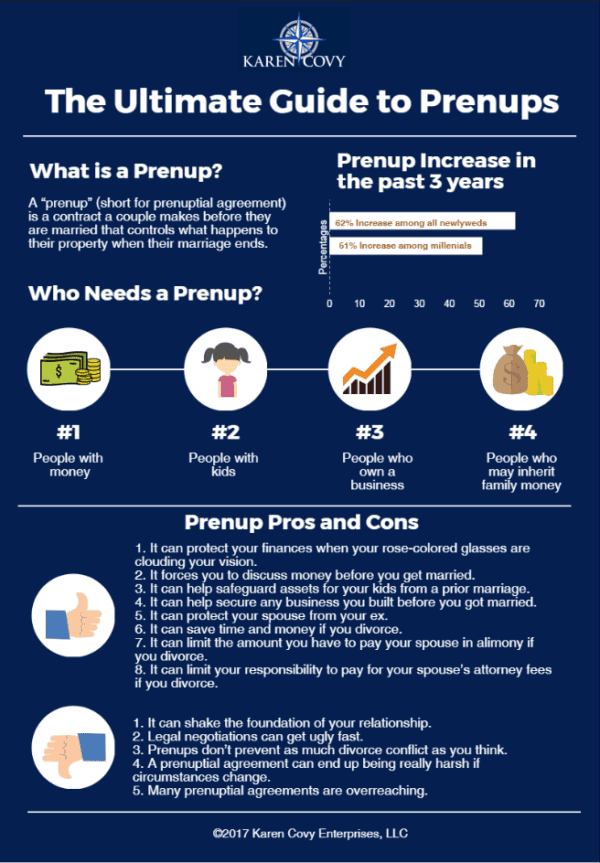 KAREN COVY

The Ultimate Guide to Prenups

What is a Prenup?

A "prenup" (short for prenuptial agreement) is a contract a couple makes before they are married that controls what happens to their property when their marriage ends.

Prenup Increase in the past 3 years

Percentages

62% Increase among all newlyweds

51% Increase among millenials

0 10 20 30 40 50 60 70

Who Needs a Prenup?

#1
People with money

#2
People with kids

#3
People who own a business

#4
People who may inherit family money

Prenup Pros and Cons

1. It can protect your finances when your rose-colored glasses are clouding your vision.
2. It forces you to discuss money before you get married.
3. It can help safeguard assets for your kids from a prior marriage.
4. It can help secure any business you built before you got married.
5. It can protect your spouse from your ex.
6. It can save time and money if you divorce.
7. It can limit the amount you have to pay your spouse in alimony if you divorce.
8. It can limit your responsibility to pay for your spouse's attorney fees if you divorce.

1. It can shake the foundation of your relationship.
2. Legal negotiations can get ugly fast.
3. Prenups don't prevent as much divorce conflict as you think.
4. A prenuptial agreement can end up being really harsh if circumstances change.
5. Many prenuptial agreements are overreaching.

©2017 Karen Covy Enterprises, LLC